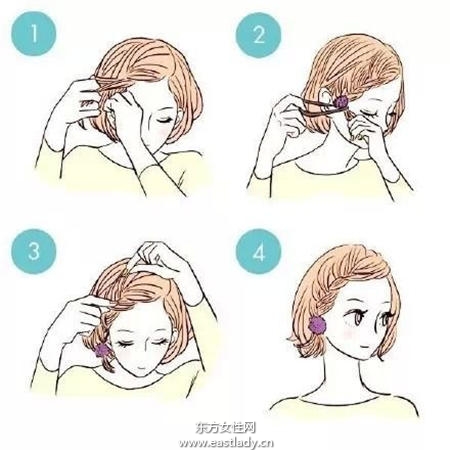 1

2

3

4

东方女性网
www.eastlady.cn