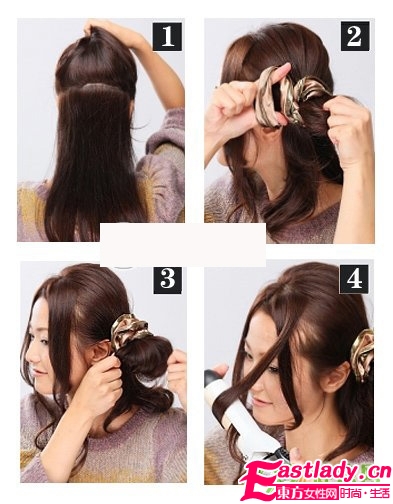 1
2
3
4
Eastlady.cn
東方女性网 时尚·生活